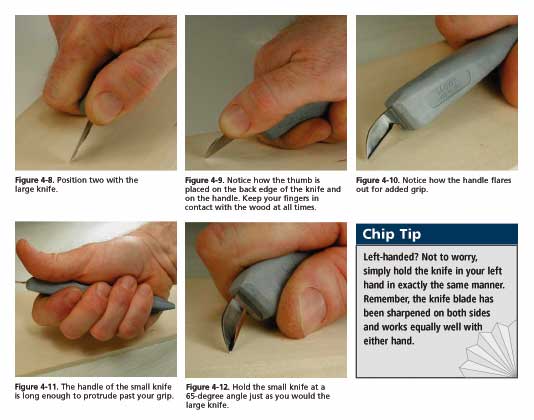 Figure 4-8. Position two with the large knife.

Figure 4-9. Notice how the thumb is placed on the back edge of the knife and on the handle. Keep your fingers in contact with the wood at all times.

Figure 4-10. Notice how the handle flares out for added grip.

Figure 4-11. The handle of the small knife is long enough to protrude past your grip.

Figure 4-12. Hold the small knife at a 65-degree angle just as you would the large knife.

Chip Tip

Left-handed? Not to worry, simply hold the knife in your left hand in exactly the same manner. Remember, the knife blade has been sharpened on both sides and works equally well with either hand.